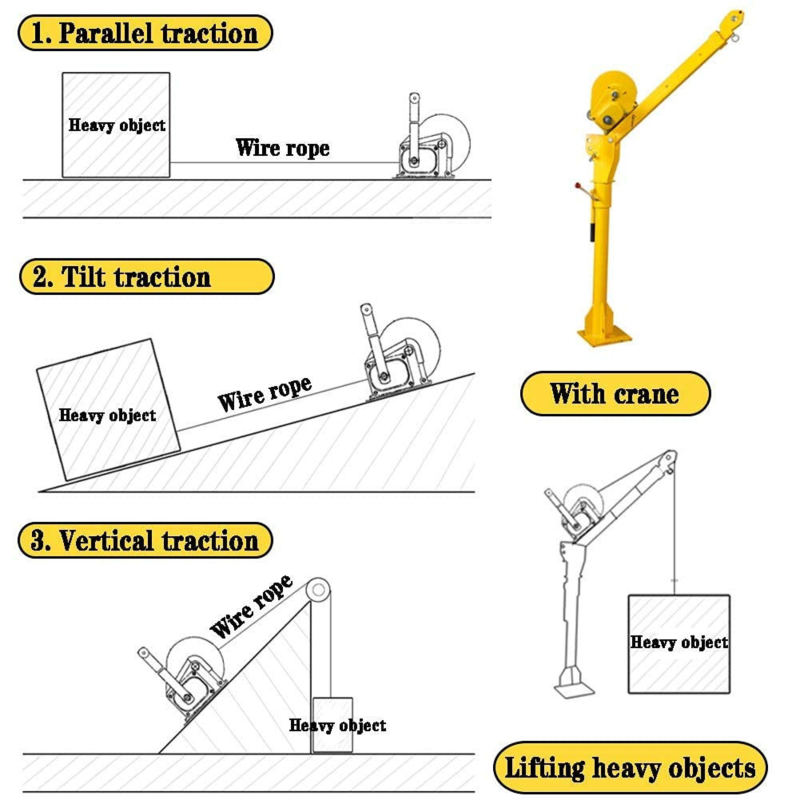 1. Parallel traction

Heavy object

Wire rope

2. Tilt traction

Heavy object

Wire rope

3. Vertical traction

Wire rope

Heavy object

With crane

Heavy object

Lifting heavy objects