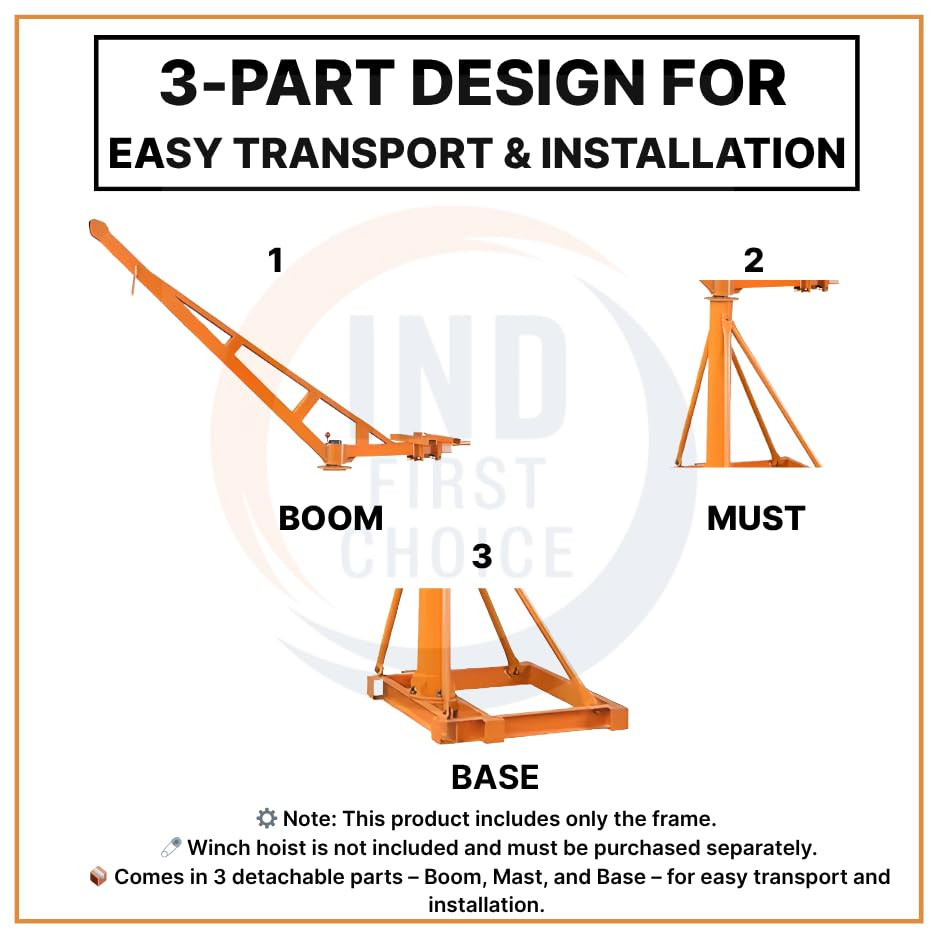 3-PART DESIGN FOR
EASY TRANSPORT & INSTALLATION

1

2

IND
FIRST
CHOICE

BOOM

MUST

3

BASE

⚙️ Note: This product includes only the frame.
🧷 Winch hoist is not included and must be purchased separately.
📦 Comes in 3 detachable parts – Boom, Mast, and Base – for easy transport and installation.